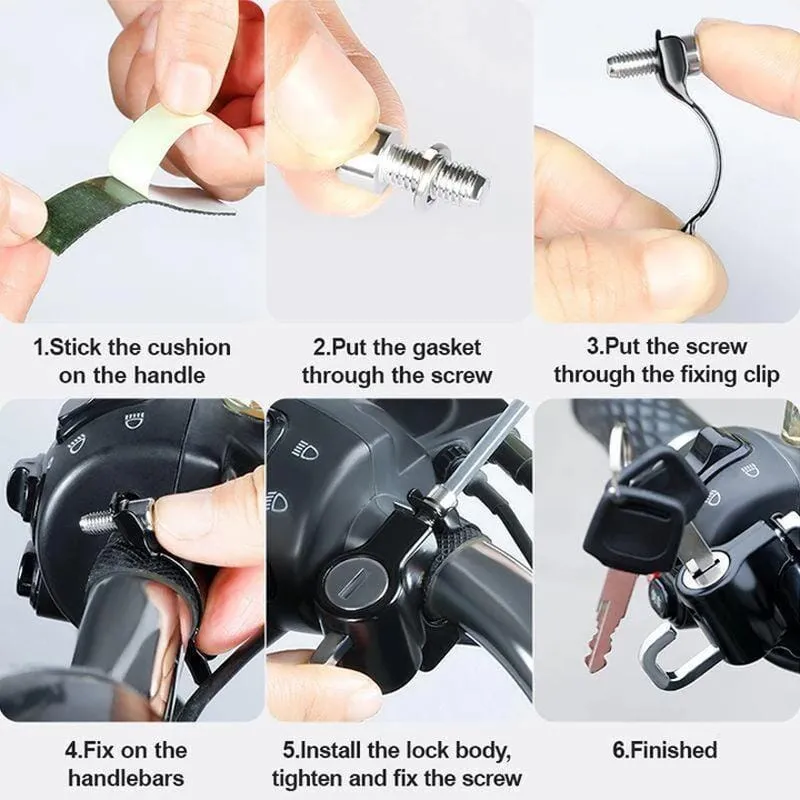 1.Stick the cushion on the handle

2.Put the gasket through the screw

3.Put the screw through the fixing clip

4.Fix on the handlebars

5.Install the lock body, tighten and fix the screw

6.Finished