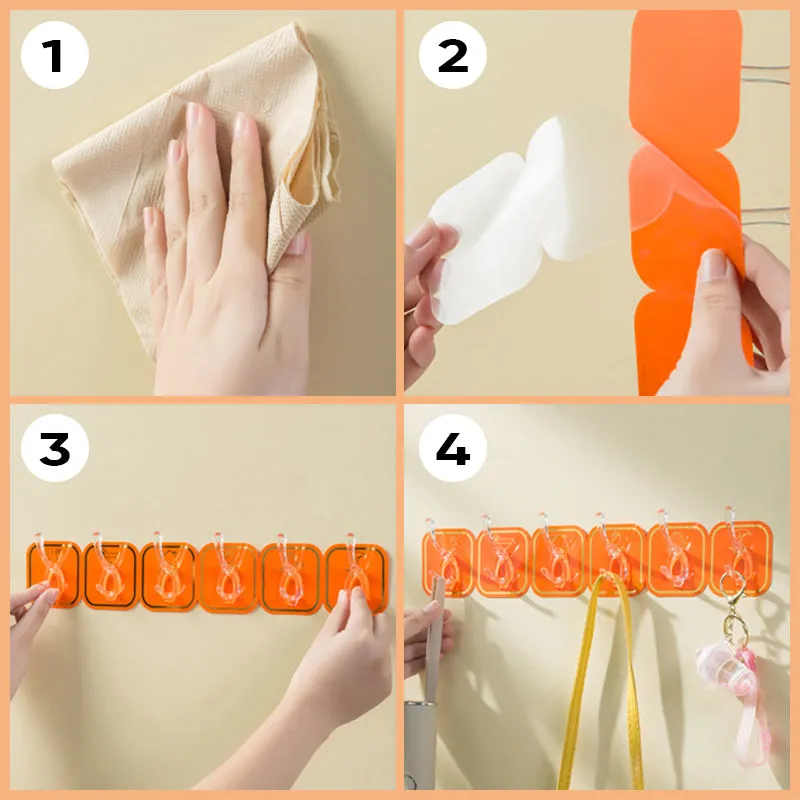 1

2

3

4